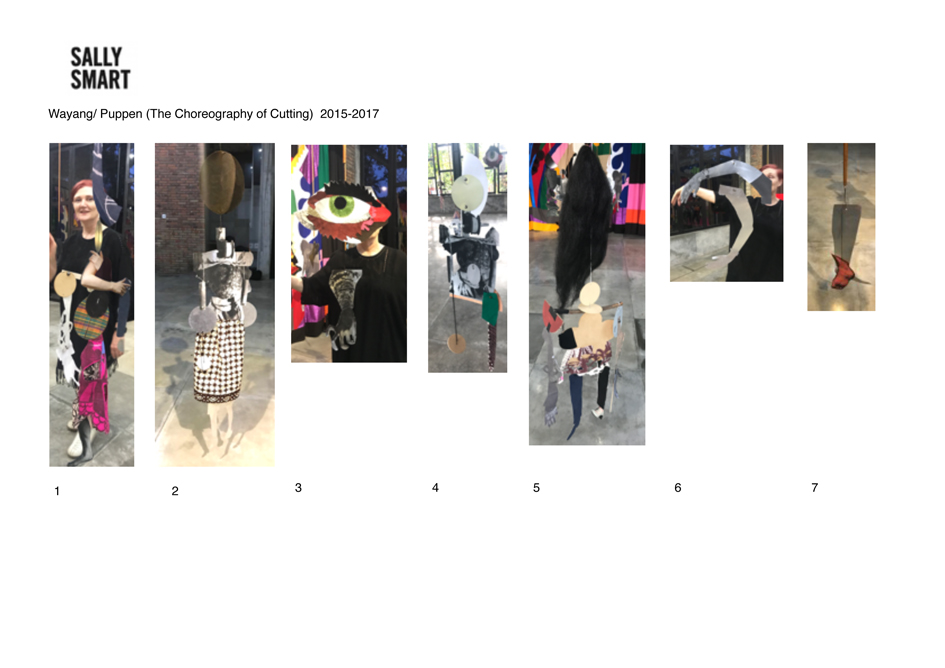 SALLY
SMART

Wayang/ Puppen (The Choreography of Cutting) 2015-2017

1

2

3

4

5

6

7